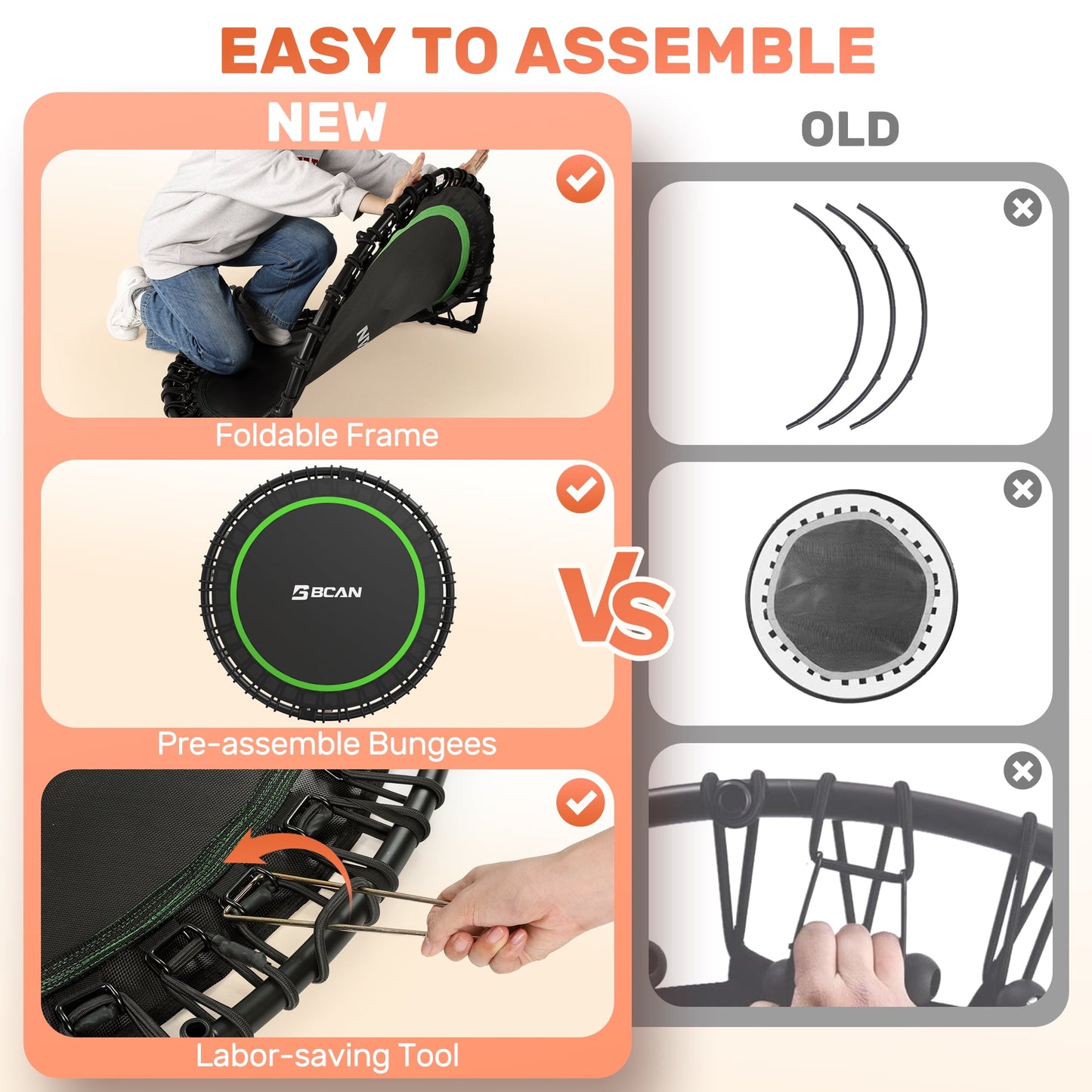 EASY TO ASSEMBLE

NEW

Foldable Frame

BCAN

Pre-assemble Bungees

Labor-saving Tool

VS

OLD